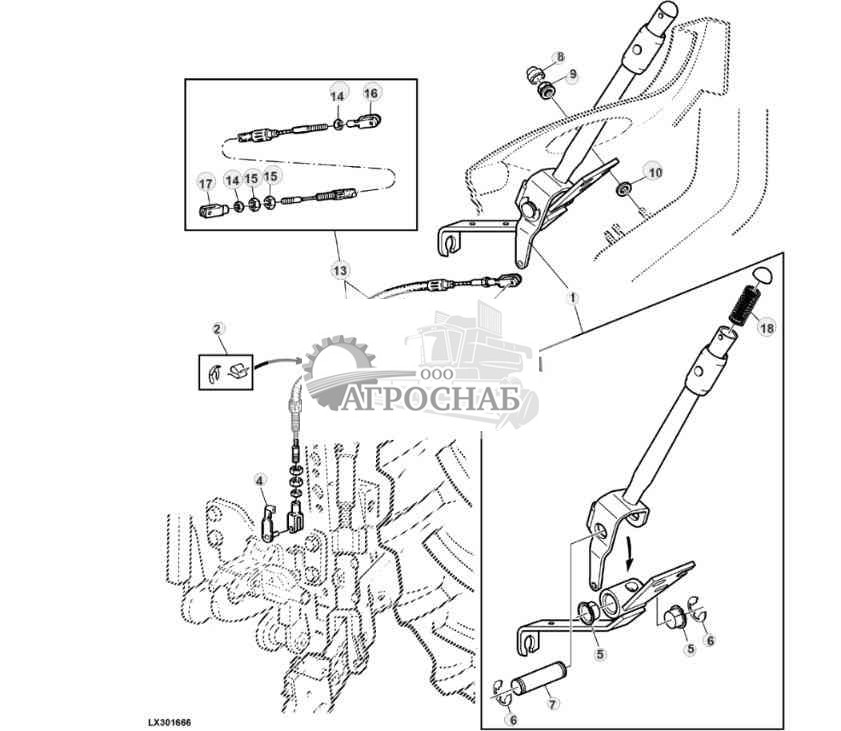 8
9
14
16
17
14
15
15
10
13
1
18
2
ООО
АГРОСНАБ
4
5
5
6
7
6
LX301666